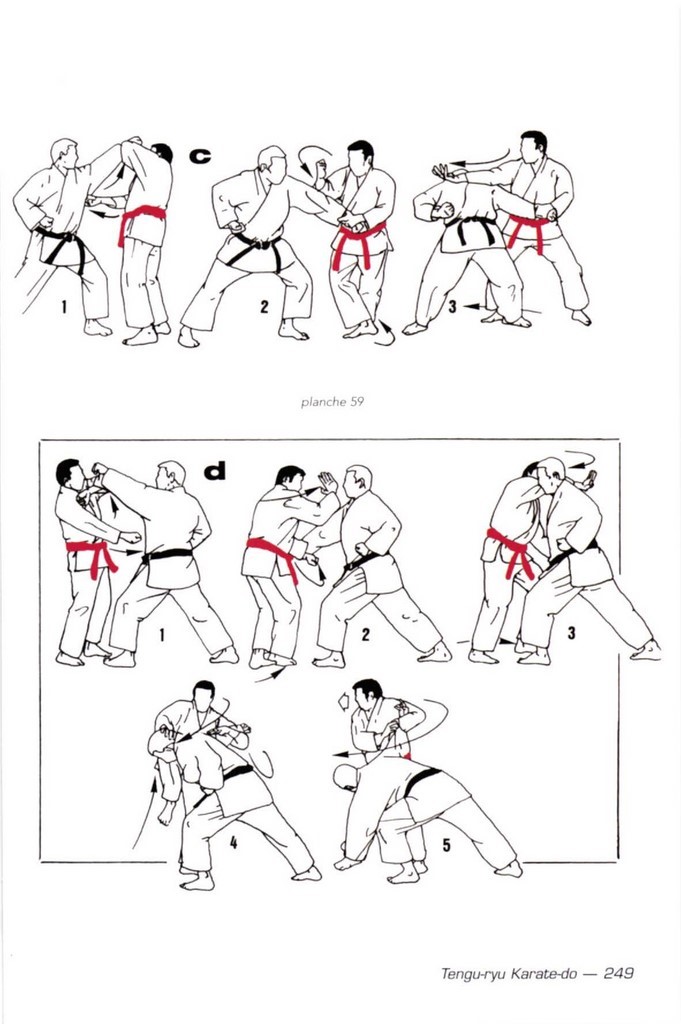 c

1

2

3

planche 59

d

1

2

3

4

5

Tengu-ryu Karate-do — 249