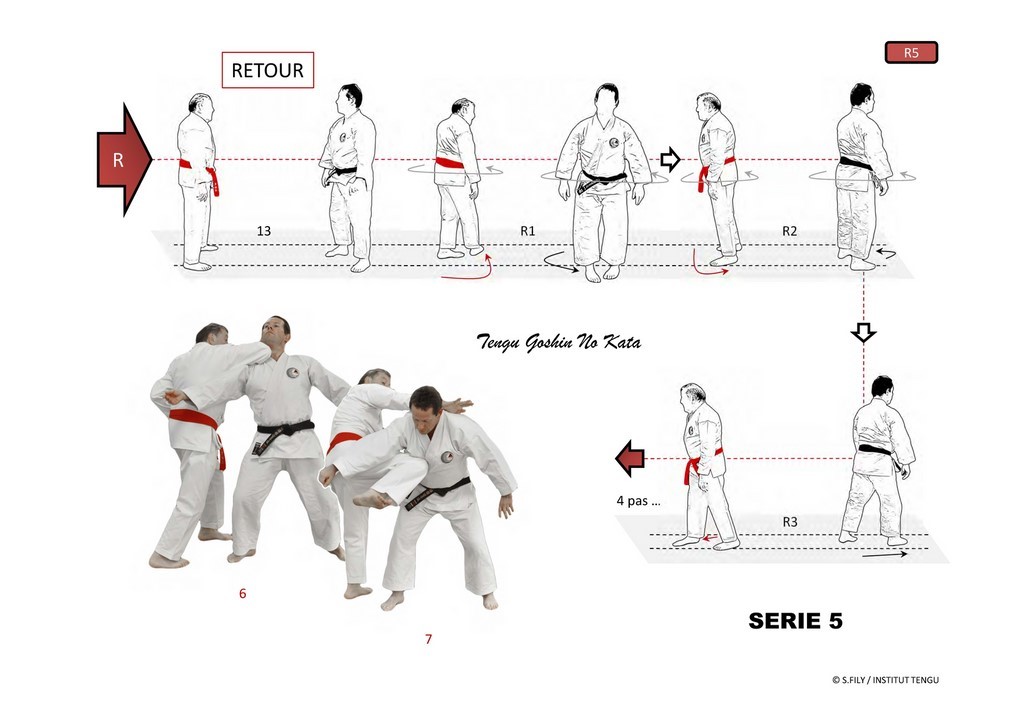 RETOUR

R5

R

13

R1

R2

Tengu Goshin No Kata

4 pas ...

R3

6

7

SERIE 5

© S.FILY / INSTITUT TENGU