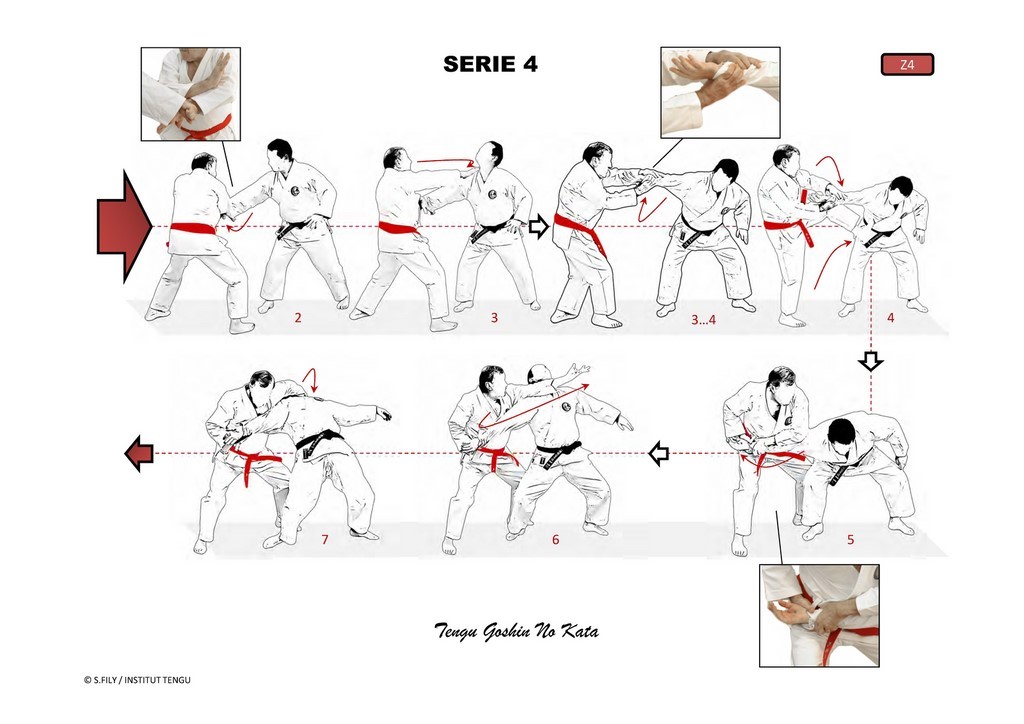 SERIE 4

Z4

2

3

3...4

4

7

6

5

Tengu Goshin No Kata

© S.FILY / INSTITUT TENGU